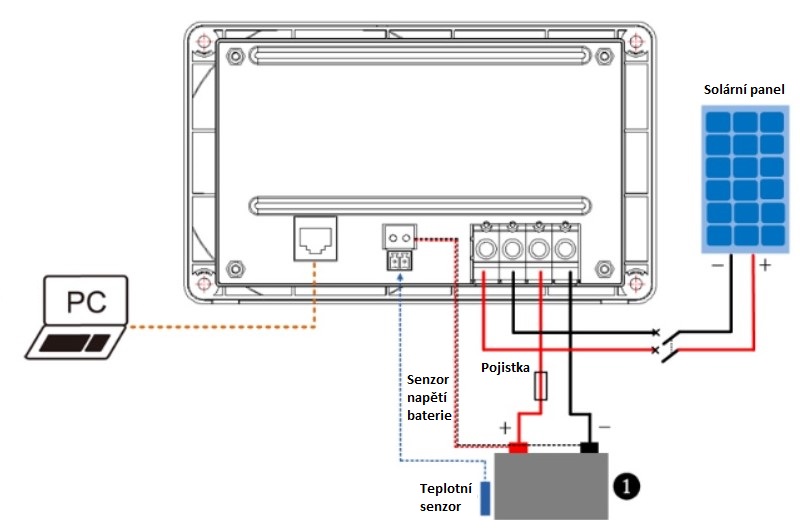 Solární panel

PC

−

+

Pojistka

Senzor napětí baterie

+

−

Teplotní senzor

1